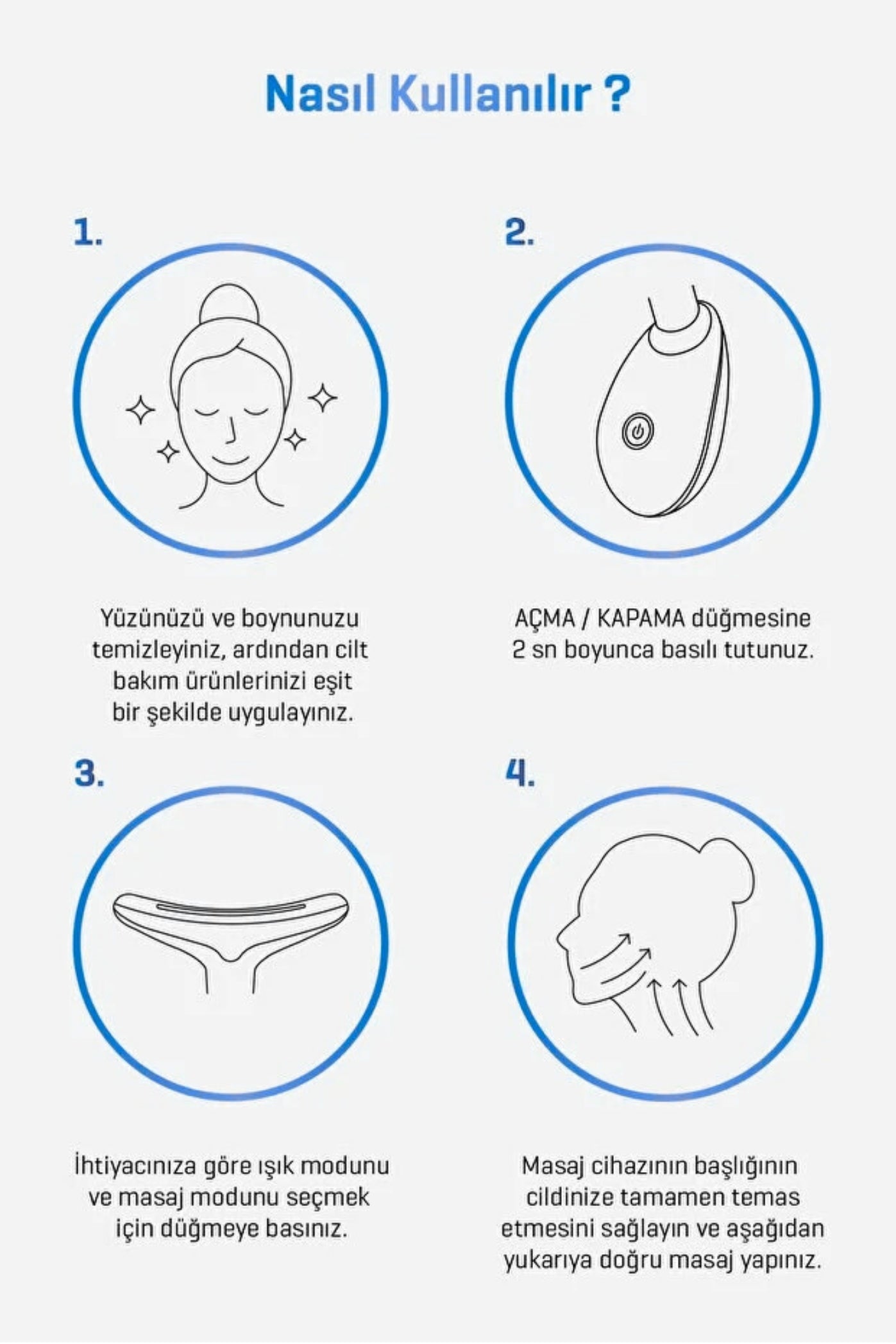 Nasıl Kullanılır ?

1.

Yüzünüzü ve boynunuzu temizleyiniz, ardından cilt bakım ürünlerinizi eşit bir şekilde uygulayınız.

2.

AÇMA / KAPAMA düğmesine 2 sn boyunca basılı tutunuz.

3.

İhtiyacınıza göre ışık modunu ve masaj modunu seçmek için düğmeye basınız.

4.

Masaj cihazının başlığının cildinize tamamen temas etmesini sağlayın ve aşağıdan yukarıya doğru masaj yapınız.